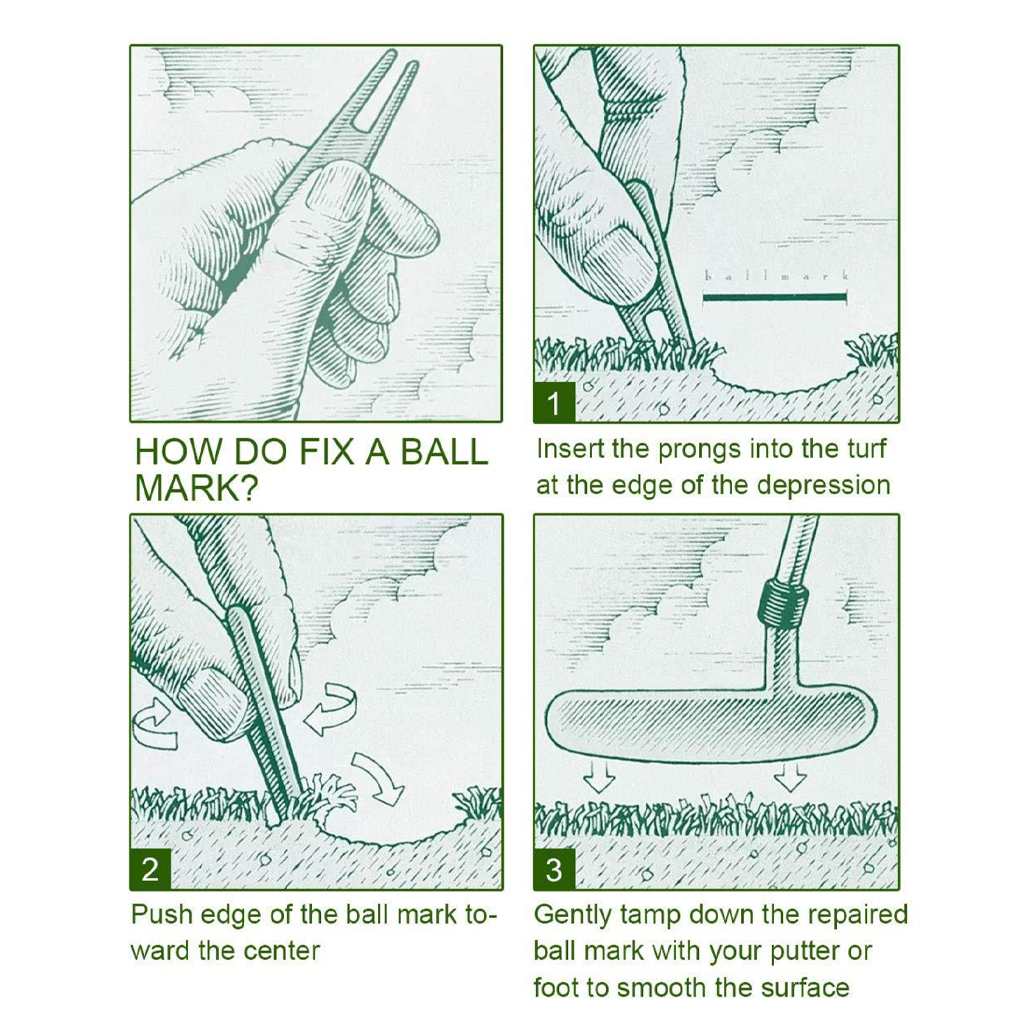 HOW DO FIX A BALL MARK?

ballmark

1

Insert the prongs into the turf at the edge of the depression

2

Push edge of the ball mark toward the center

3

Gently tamp down the repaired ball mark with your putter or foot to smooth the surface